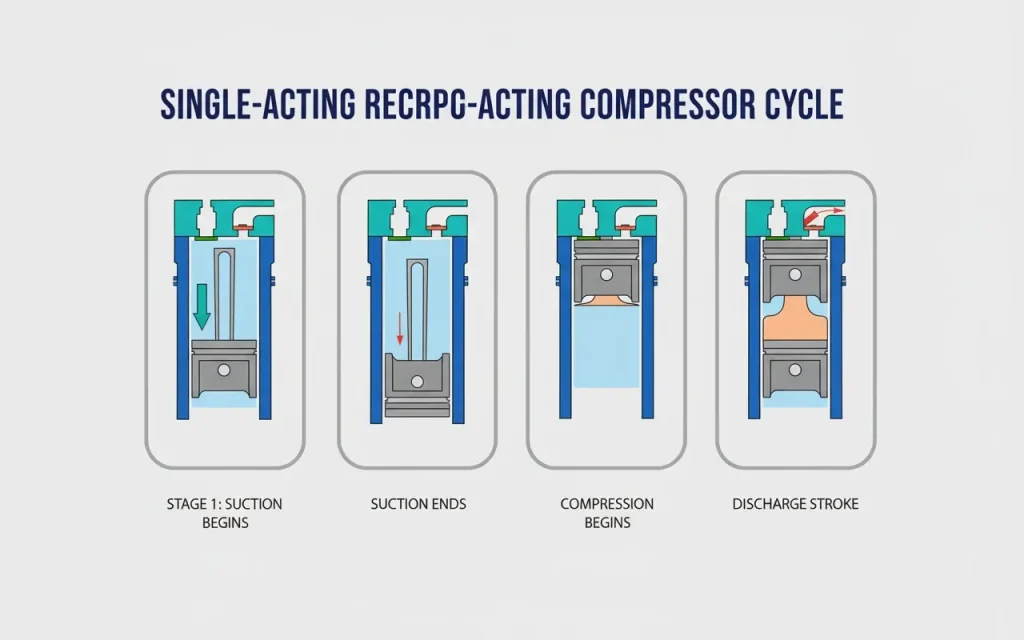 SINGLE-ACTING RECRPC-ACTING COMPRESSOR CYCLE

STAGE 1: SUCTION BEGINS

SUCTION ENDS

COMPRESSION BEGINS

DISCHARGE STROKE